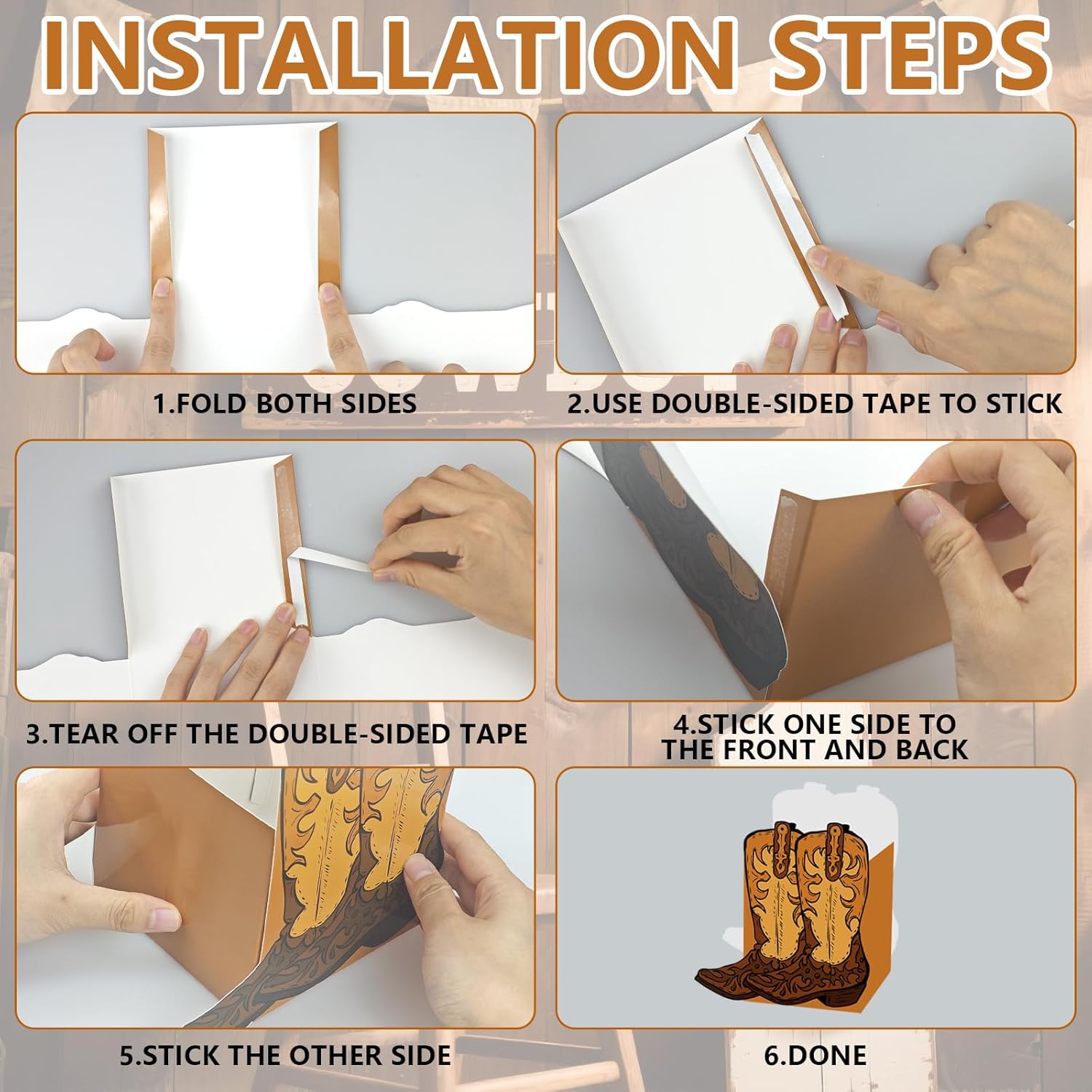 INSTALLATION STEPS

1.FOLD BOTH SIDES

2.USE DOUBLE-SIDED TAPE TO STICK

3.TEAR OFF THE DOUBLE-SIDED TAPE

4.STICK ONE SIDE TO THE FRONT AND BACK

5.STICK THE OTHER SIDE

6.DONE